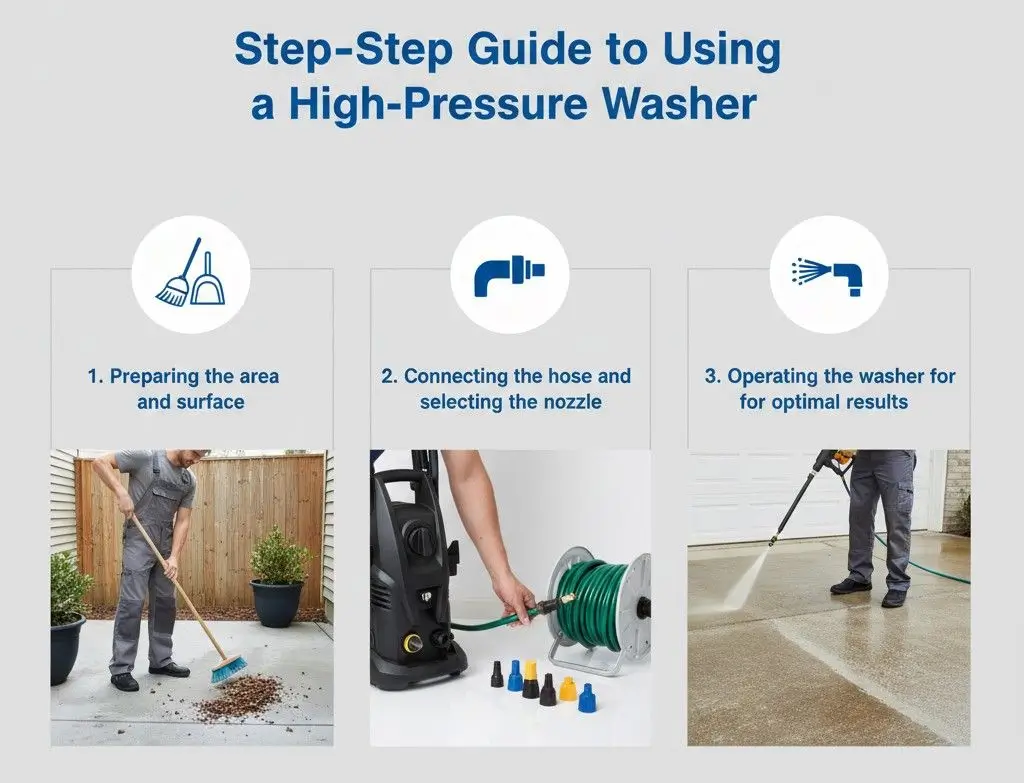 Step-Step Guide to Using a High-Pressure Washer

1. Preparing the area and surface

2. Connecting the hose and selecting the nozzle

3. Operating the washer for for optimal results